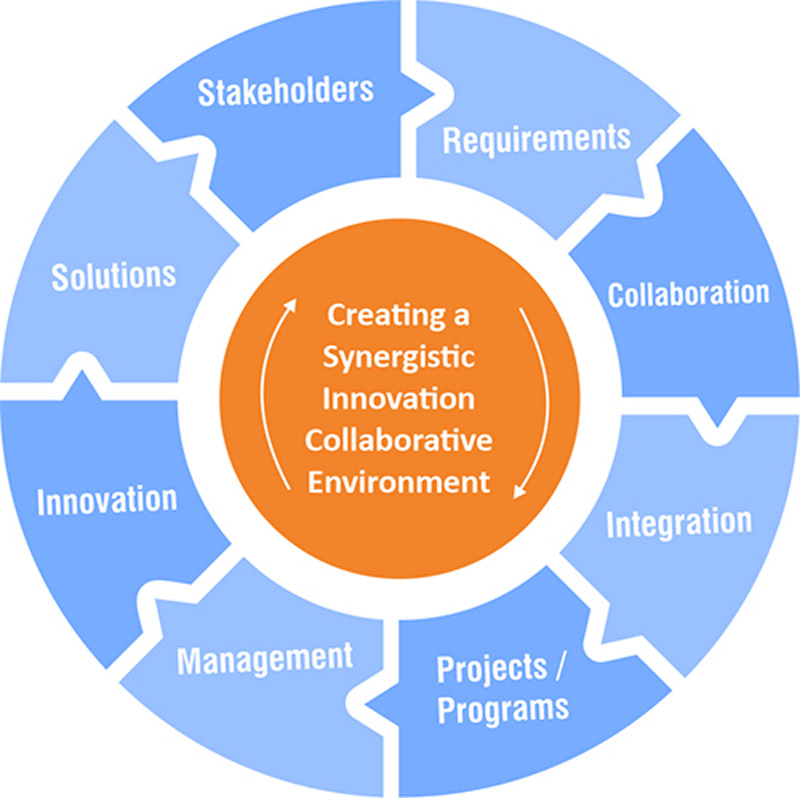 Creating a Synergistic Innovation Collaborative Environment

Stakeholders

Requirements

Collaboration

Integration

Projects / Programs

Management

Innovation

Solutions